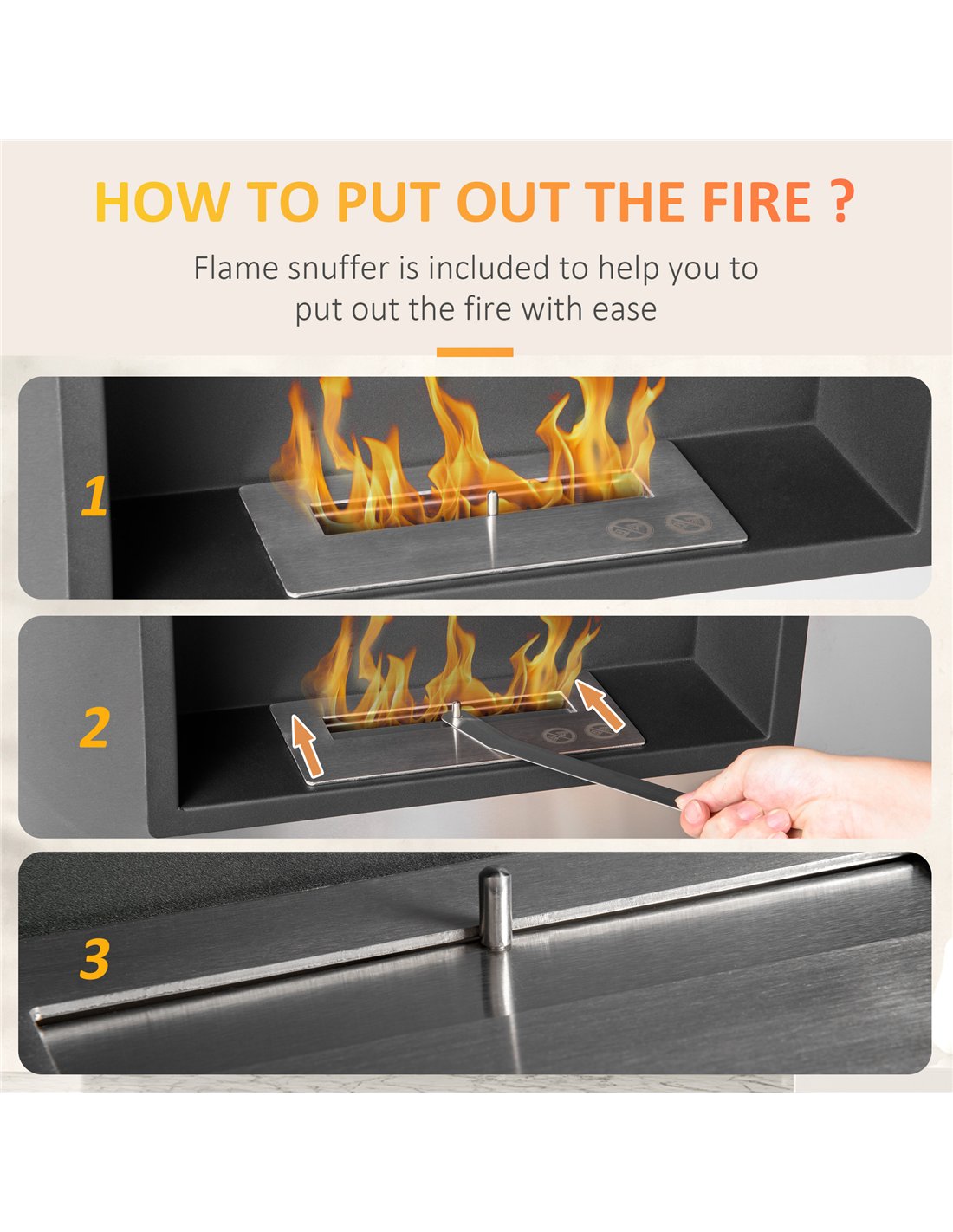 HOW TO PUT OUT THE FIRE ?

Flame snuffer is included to help you to put out the fire with ease

1

2

3