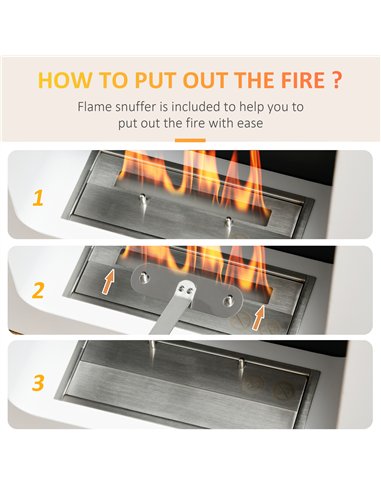 HOW TO PUT OUT THE FIRE ?

Flame snuffer is included to help you to put out the fire with ease

1

2

3