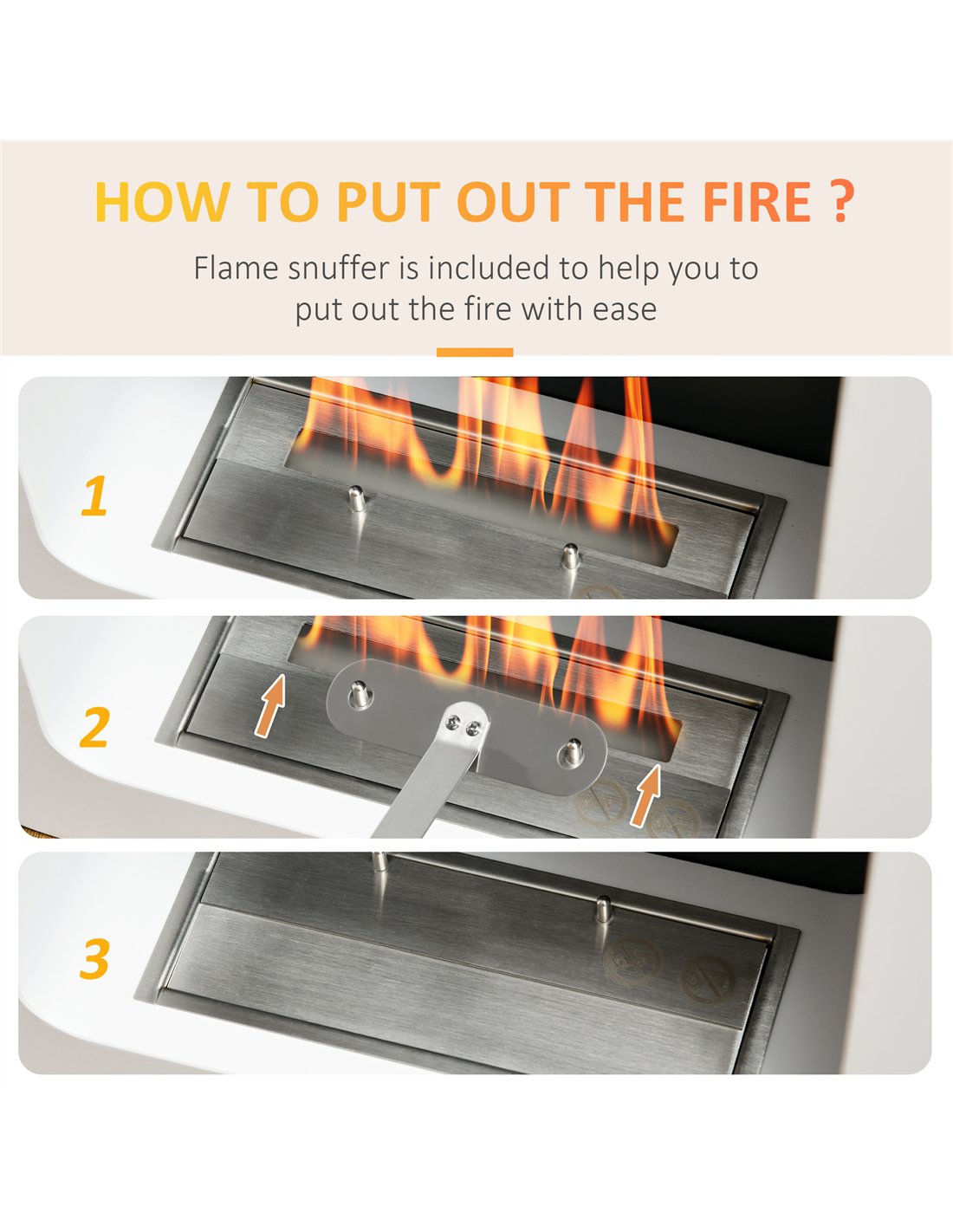 HOW TO PUT OUT THE FIRE ?

Flame snuffer is included to help you to put out the fire with ease

1

2

3