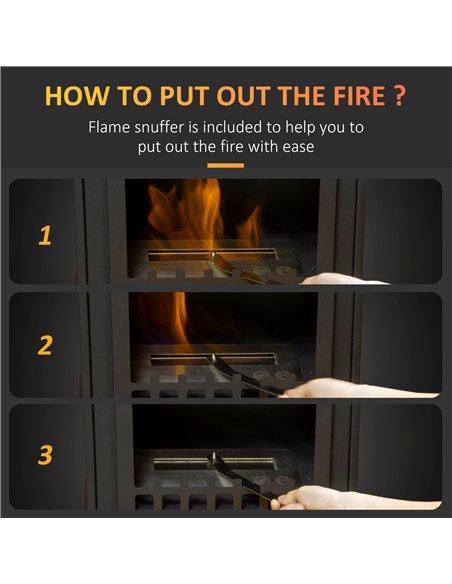 HOW TO PUT OUT THE FIRE ?

Flame snuffer is included to help you to put out the fire with ease

1

2

3