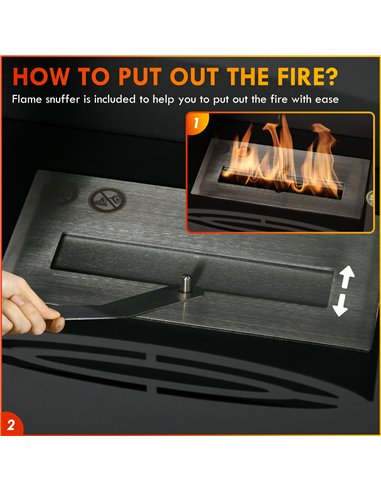 HOW TO PUT OUT THE FIRE?
Flame snuffer is included to help you to put out the fire with ease

1

2