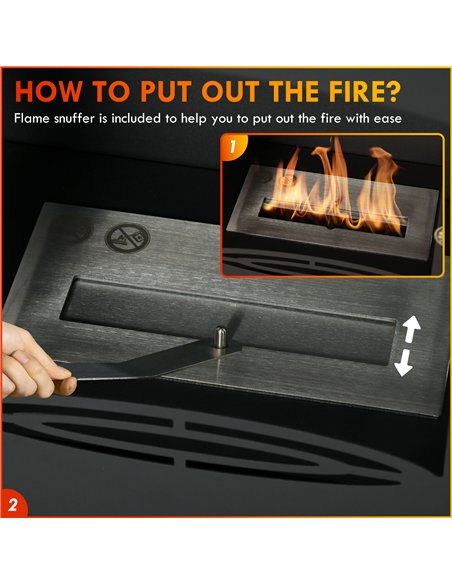 HOW TO PUT OUT THE FIRE?

Flame snuffer is included to help you to put out the fire with ease

1

2