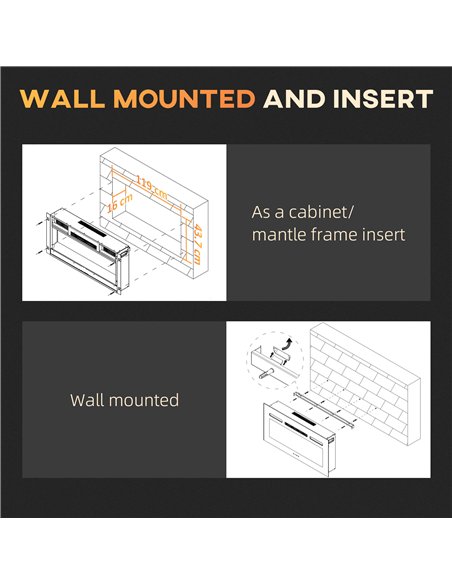 WALL MOUNTED AND INSERT

119 cm

16 cm

43.7 cm

As a cabinet/ mantle frame insert

Wall mounted