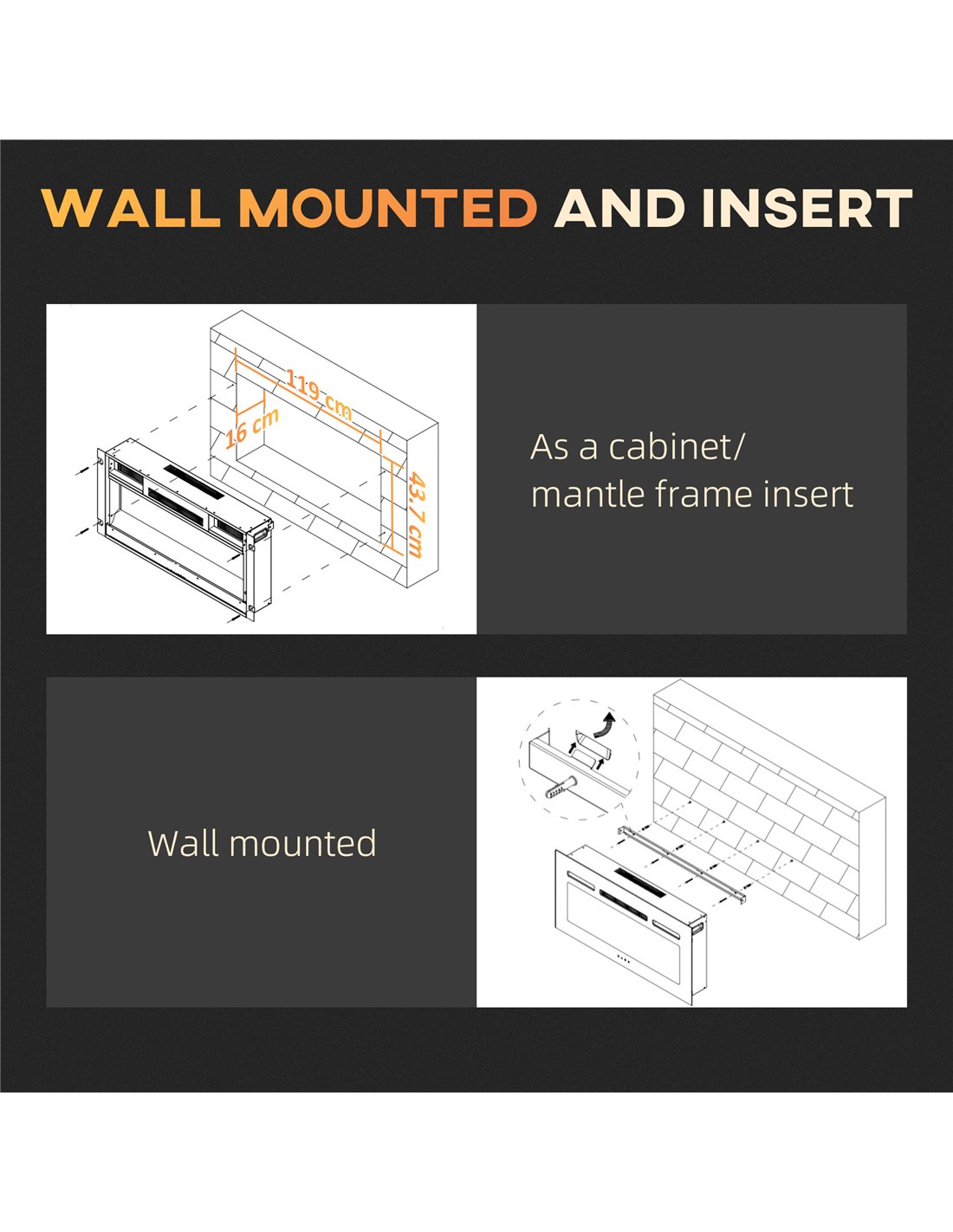 WALL MOUNTED AND INSERT

119 cm
16 cm
43.7 cm

As a cabinet/ mantle frame insert

Wall mounted