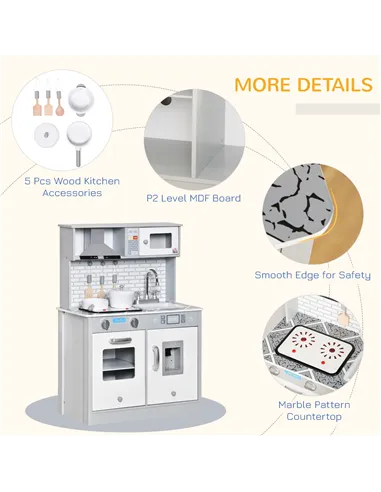 MORE DETAILS

5 Pcs Wood Kitchen Accessories

P2 Level MDF Board

Smooth Edge for Safety

Marble Pattern Countertop