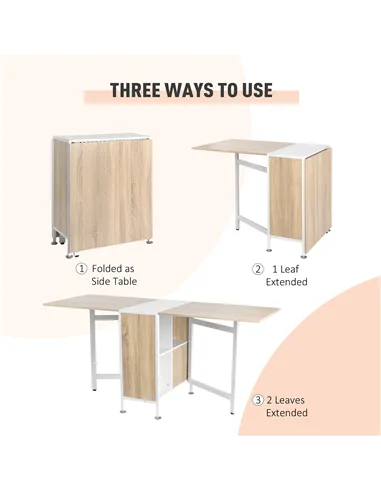 THREE WAYS TO USE

① Folded as Side Table

② 1 Leaf Extended

③ 2 Leaves Extended