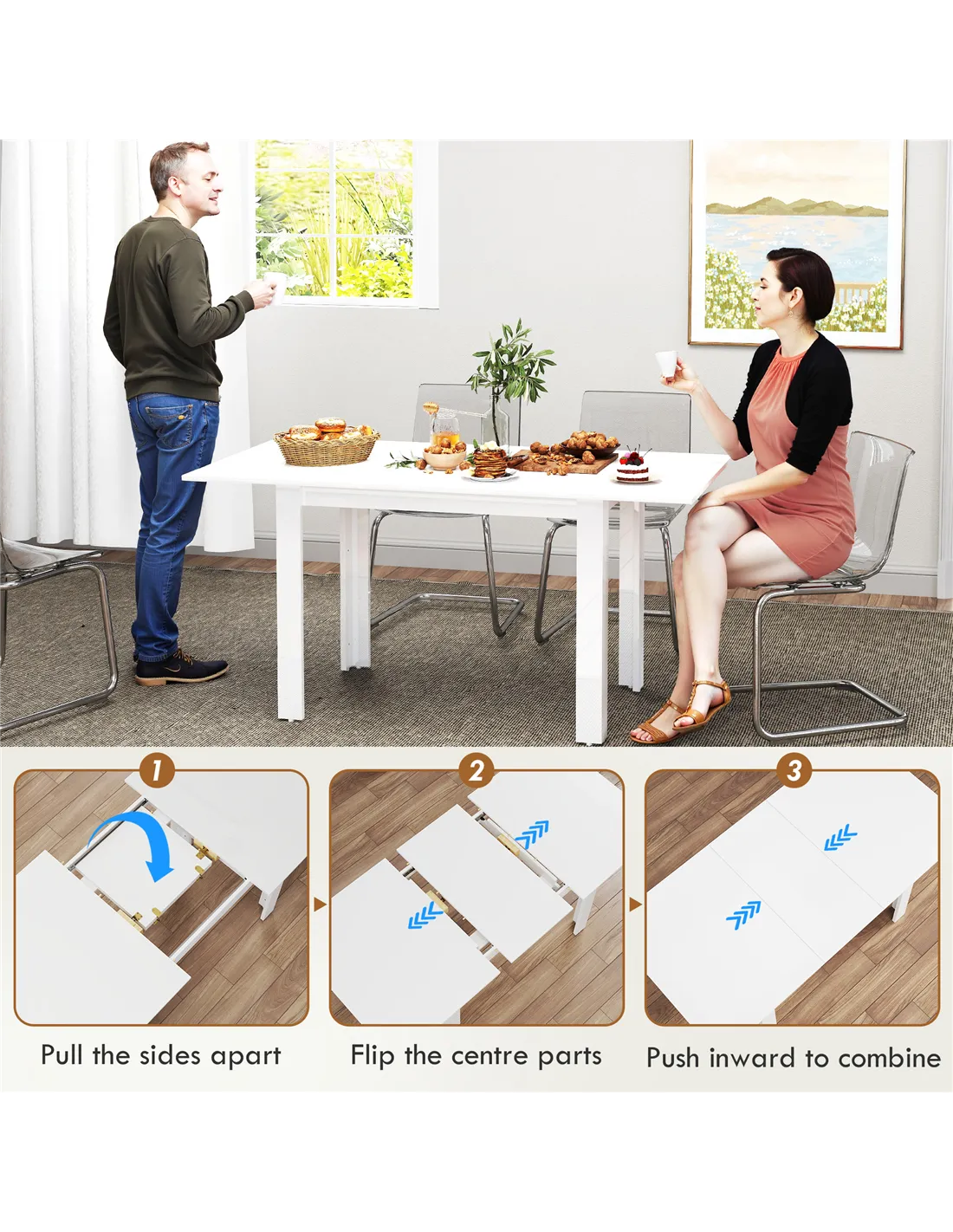 1

Pull the sides apart

2

Flip the centre parts

3

Push inward to combine