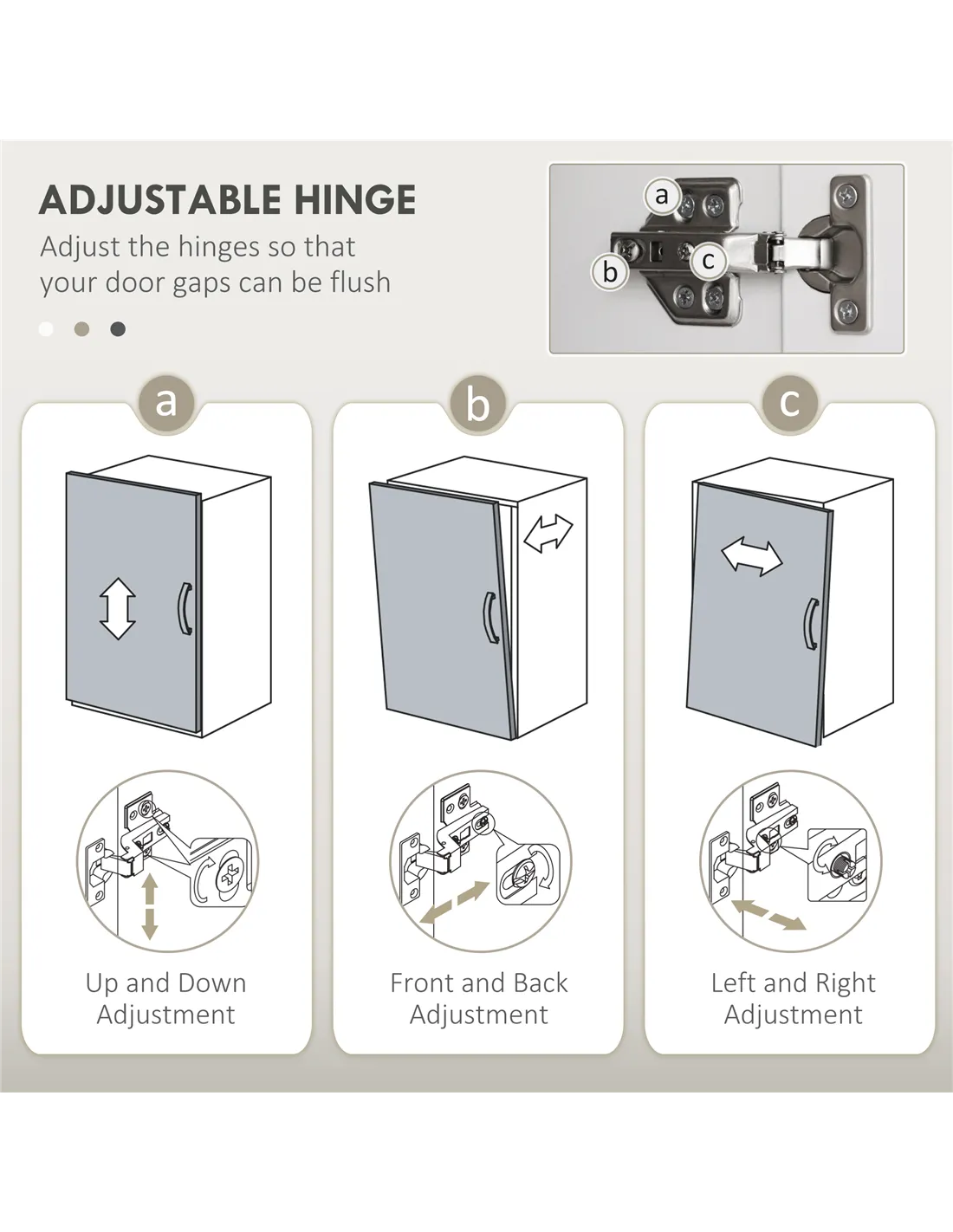 ADJUSTABLE HINGE

Adjust the hinges so that your door gaps can be flush

a

b

c

a

Up and Down Adjustment

b

Front and Back Adjustment

c

Left and Right Adjustment