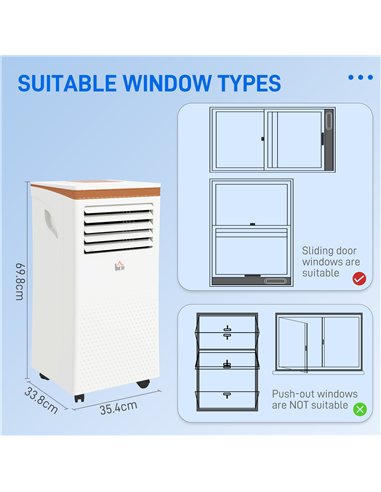 SUITABLE WINDOW TYPES

69.8cm

33.8cm

35.4cm

Sliding door windows are suitable

Push-out windows are NOT suitable