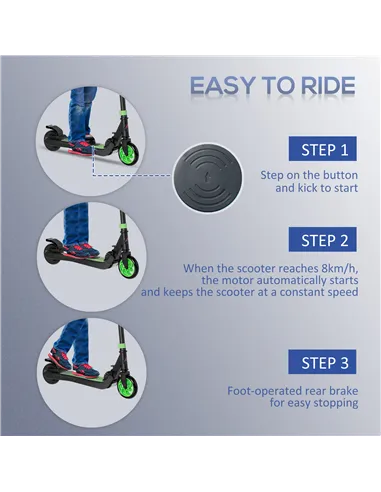 EASY TO RIDE

STEP 1

Step on the button and kick to start

STEP 2

When the scooter reaches 8km/h, the motor automatically starts and keeps the scooter at a constant speed

STEP 3

Foot-operated rear brake for easy stopping