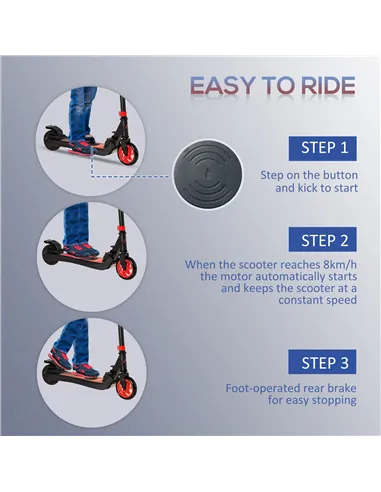 EASY TO RIDE

STEP 1

Step on the button and kick to start

STEP 2

When the scooter reaches 8km/h the motor automatically starts and keeps the scooter at a constant speed

STEP 3

Foot-operated rear brake for easy stopping