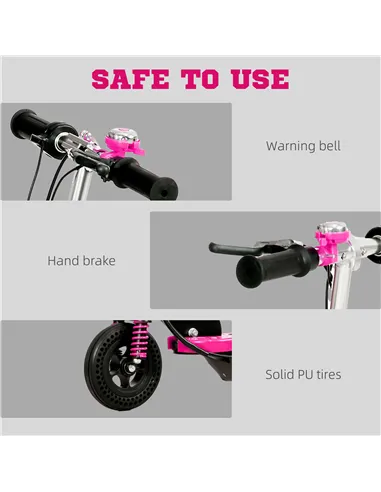 SAFE TO USE

Warning bell

Hand brake

Solid PU tires