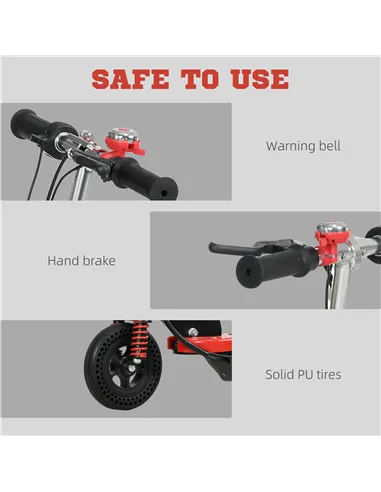 SAFE TO USE

Warning bell

Hand brake

Solid PU tires