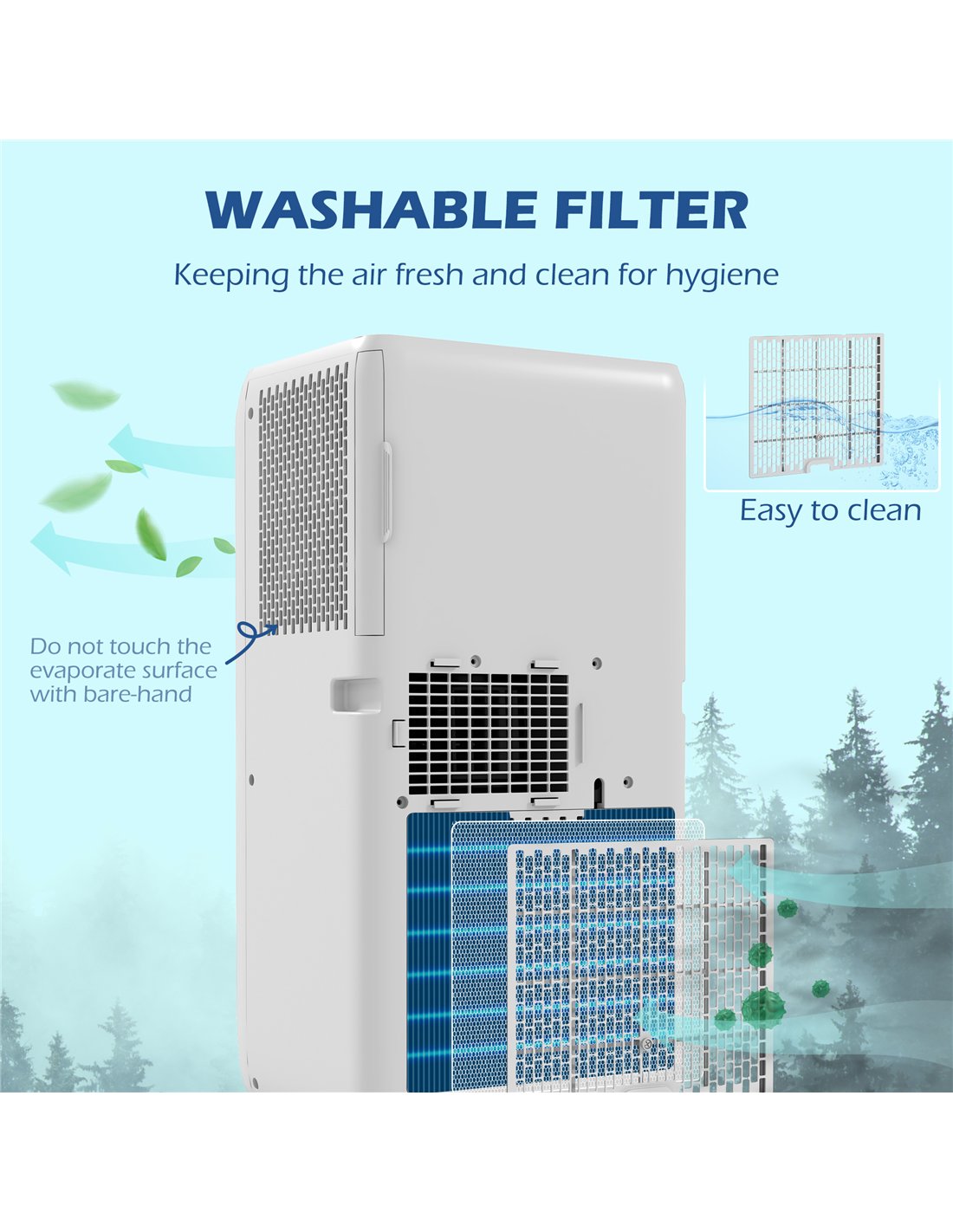 WASHABLE FILTER

Keeping the air fresh and clean for hygiene

Easy to clean

Do not touch the evaporate surface with bare-hand