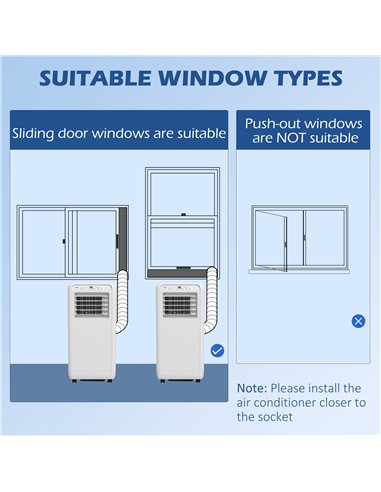 SUITABLE WINDOW TYPES

Sliding door windows are suitable

Push-out windows are NOT suitable

Note: Please install the air conditioner closer to the socket