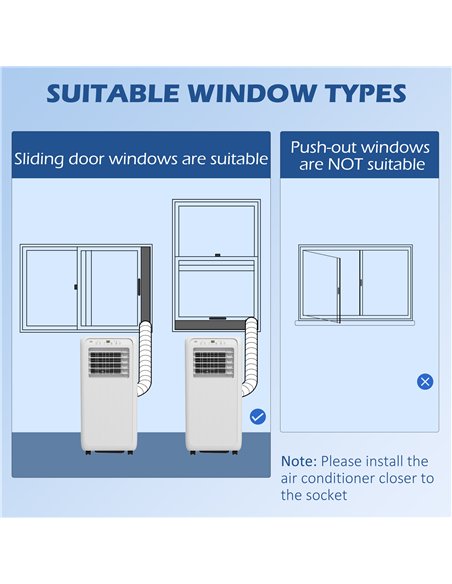 SUITABLE WINDOW TYPES

Sliding door windows are suitable

Push-out windows are NOT suitable

Note: Please install the air conditioner closer to the socket