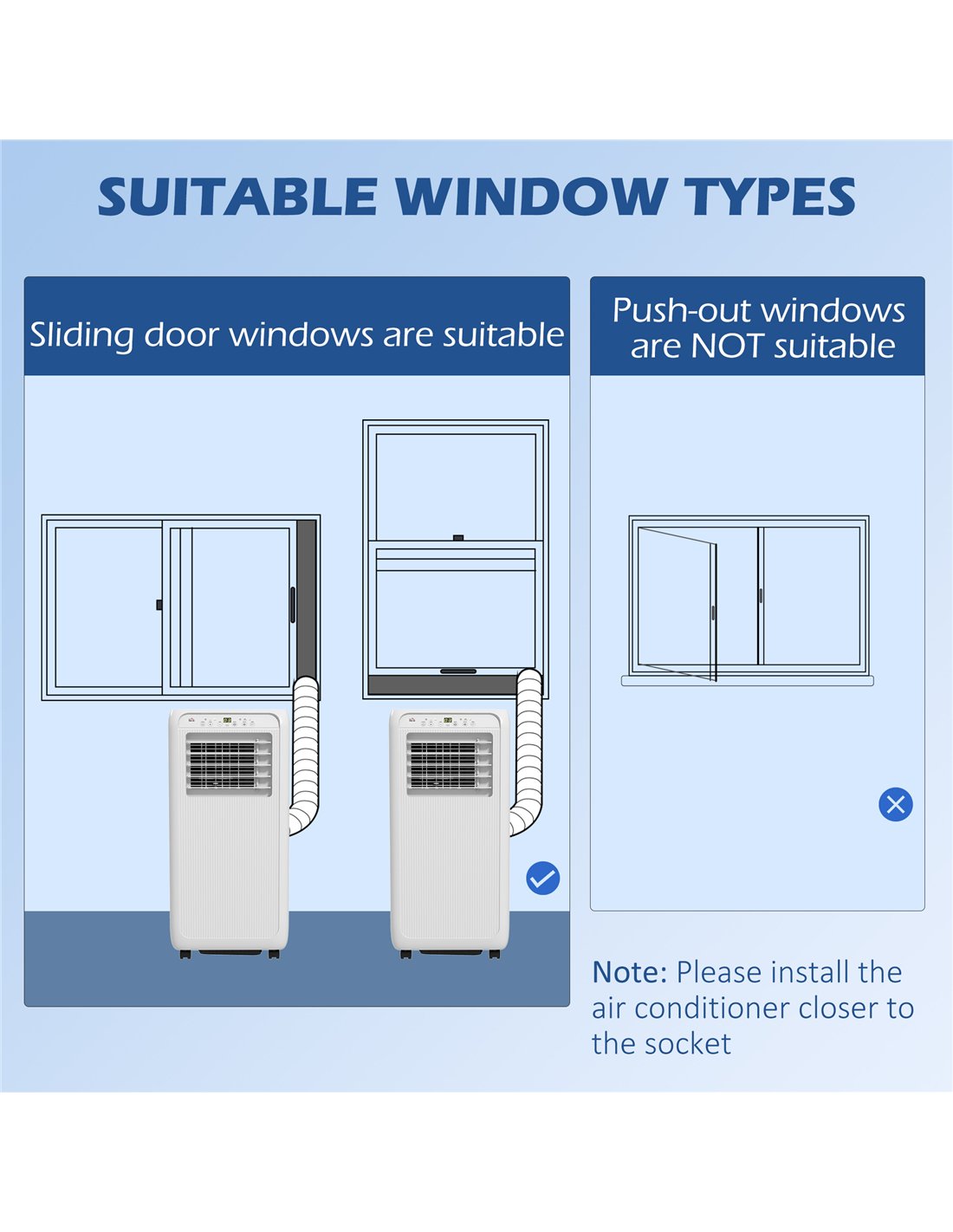 SUITABLE WINDOW TYPES

Sliding door windows are suitable

Push-out windows are NOT suitable

Note: Please install the air conditioner closer to the socket