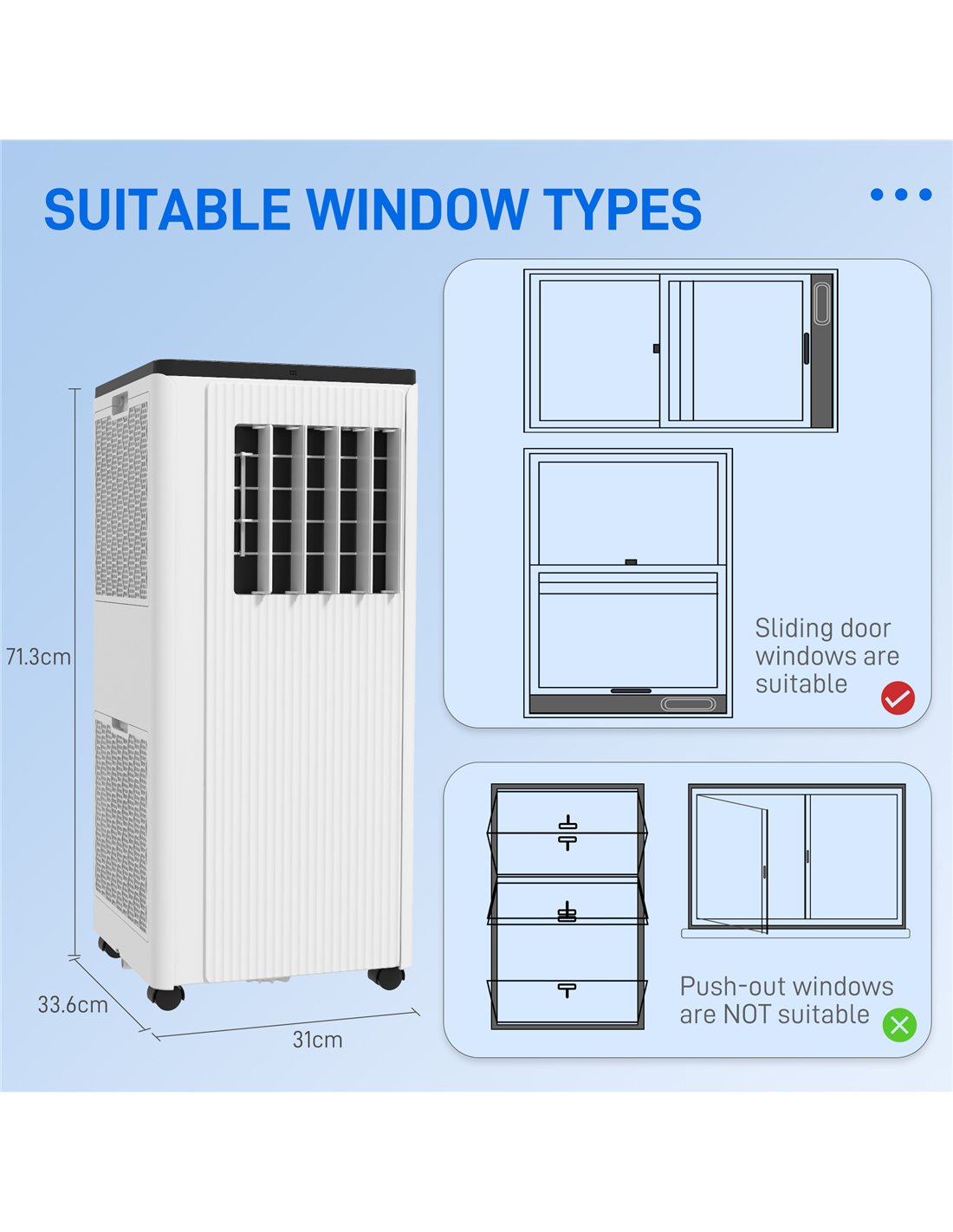 SUITABLE WINDOW TYPES

71.3cm

33.6cm

31cm

Sliding door windows are suitable

Push-out windows are NOT suitable