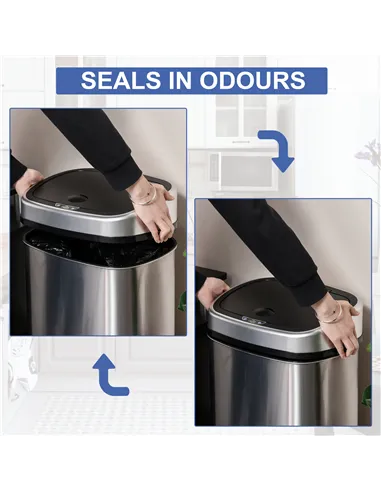 SEALS IN ODOURS