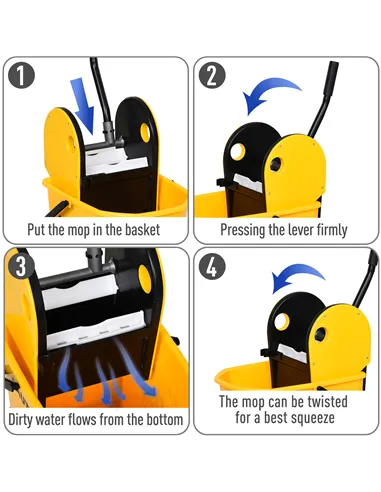 1

Put the mop in the basket

2

Pressing the lever firmly

3

Dirty water flows from the bottom

4

The mop can be twisted for a best squeeze