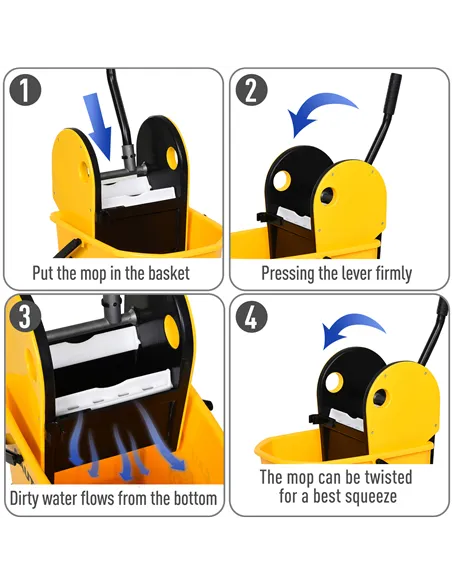 1
Put the mop in the basket

2
Pressing the lever firmly

3
Dirty water flows from the bottom

4
The mop can be twisted for a best squeeze