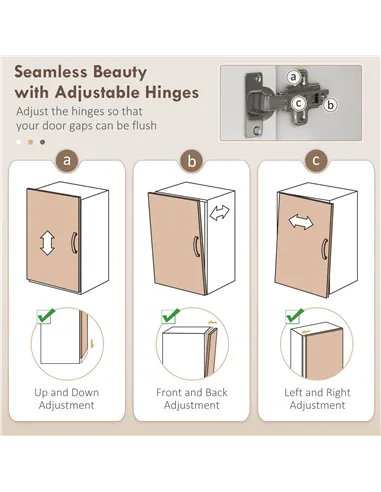 Seamless Beauty with Adjustable Hinges

Adjust the hinges so that your door gaps can be flush

a

c

b

a

b

c

Up and Down Adjustment

Front and Back Adjustment

Left and Right Adjustment