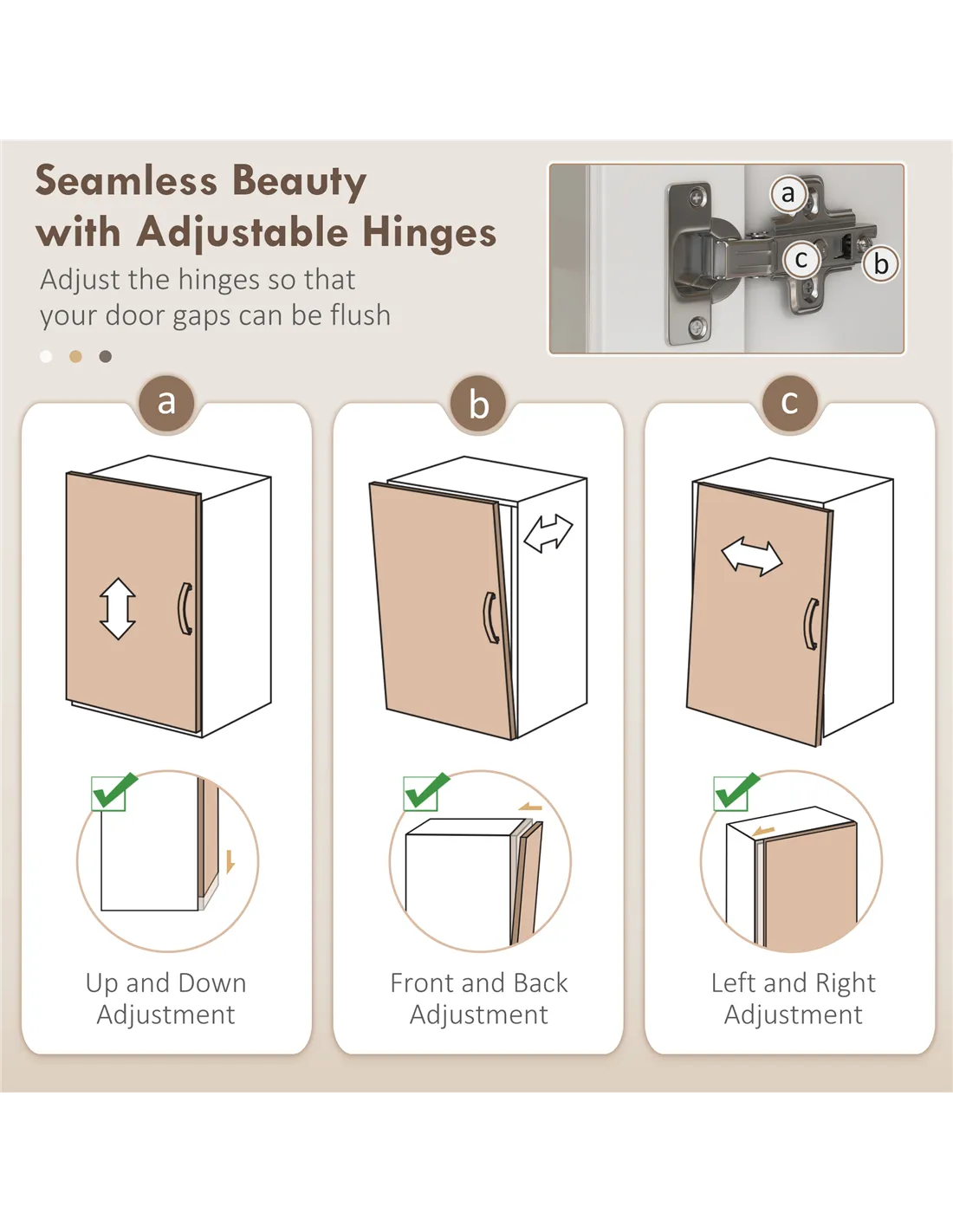 Seamless Beauty with Adjustable Hinges

Adjust the hinges so that your door gaps can be flush

a

c

b

a

b

c

Up and Down Adjustment

Front and Back Adjustment

Left and Right Adjustment