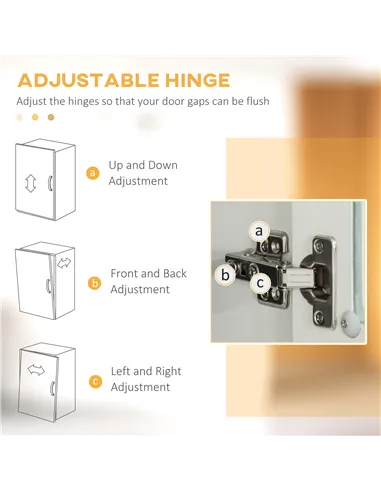 ADJUSTABLE HINGE
Adjust the hinges so that your door gaps can be flush

a Up and Down Adjustment

b Front and Back Adjustment

c Left and Right Adjustment

a
b
c