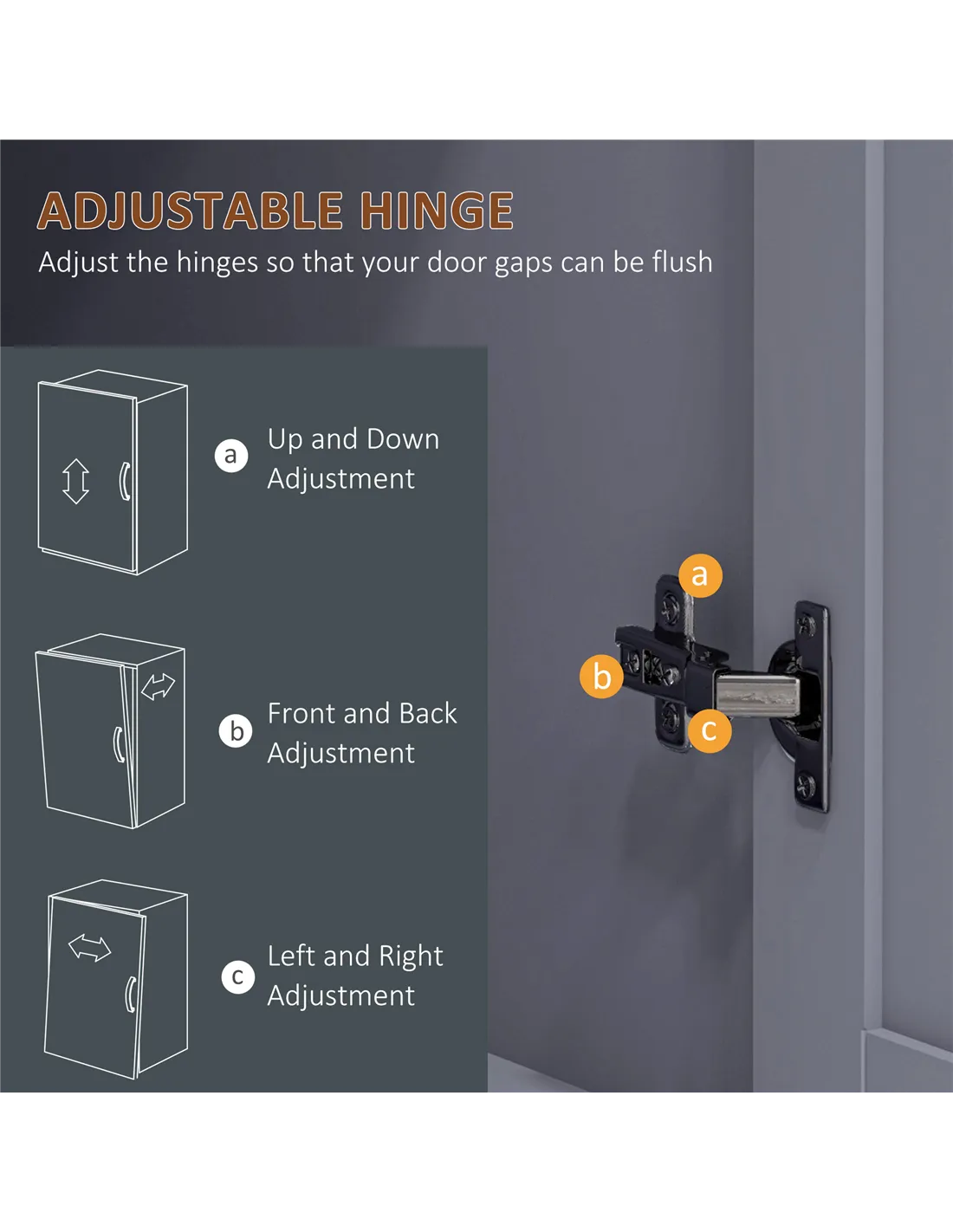 ADJUSTABLE HINGE
Adjust the hinges so that your door gaps can be flush

a Up and Down Adjustment

b Front and Back Adjustment

c Left and Right Adjustment

a

b

c