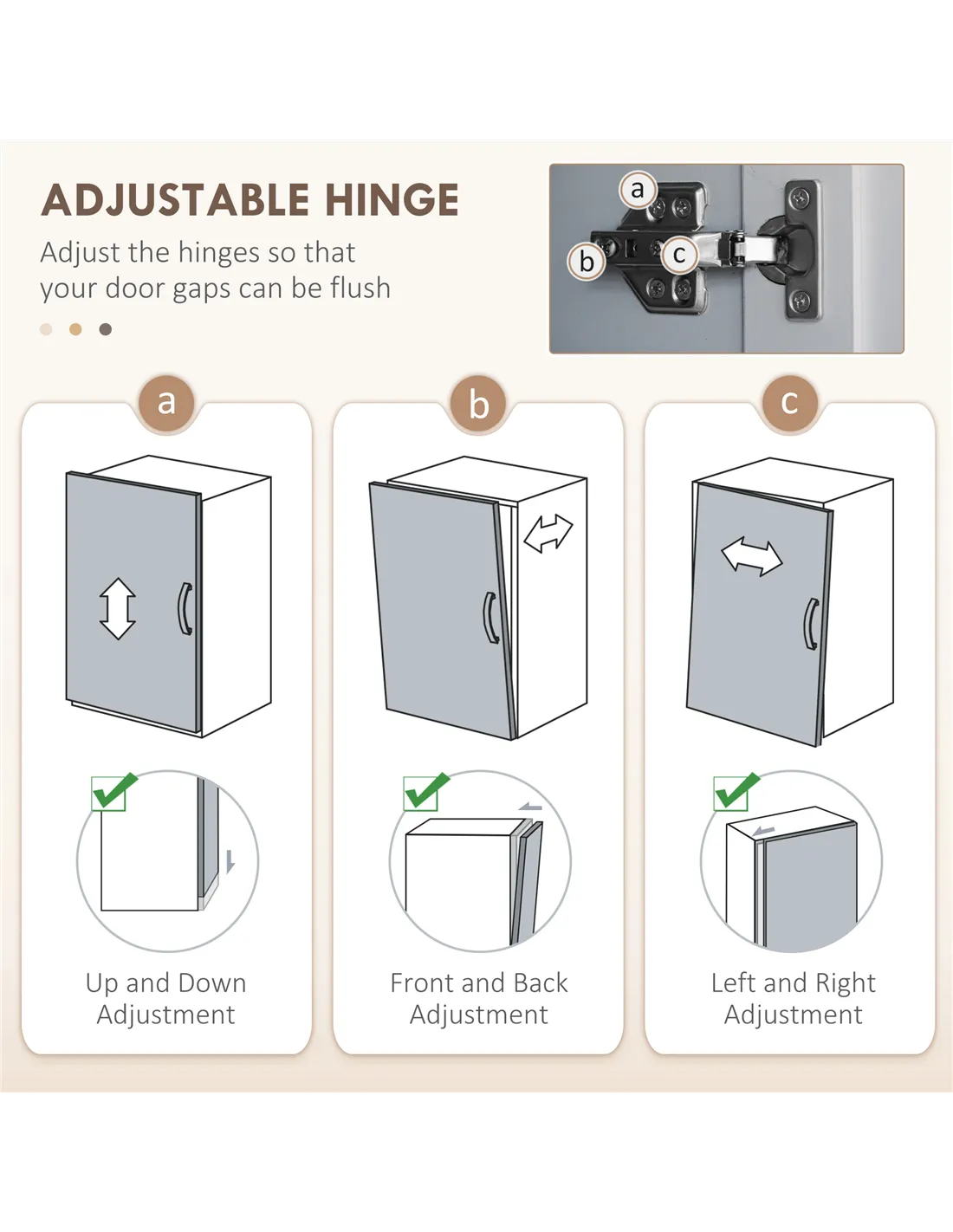 ADJUSTABLE HINGE

Adjust the hinges so that your door gaps can be flush

a

b

c

a

Up and Down Adjustment

b

Front and Back Adjustment

c

Left and Right Adjustment