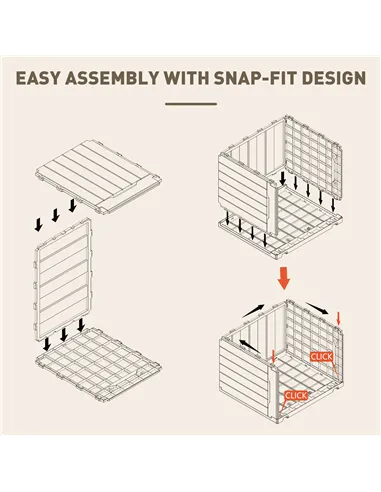 EASY ASSEMBLY WITH SNAP-FIT DESIGN

CLICK

CLICK