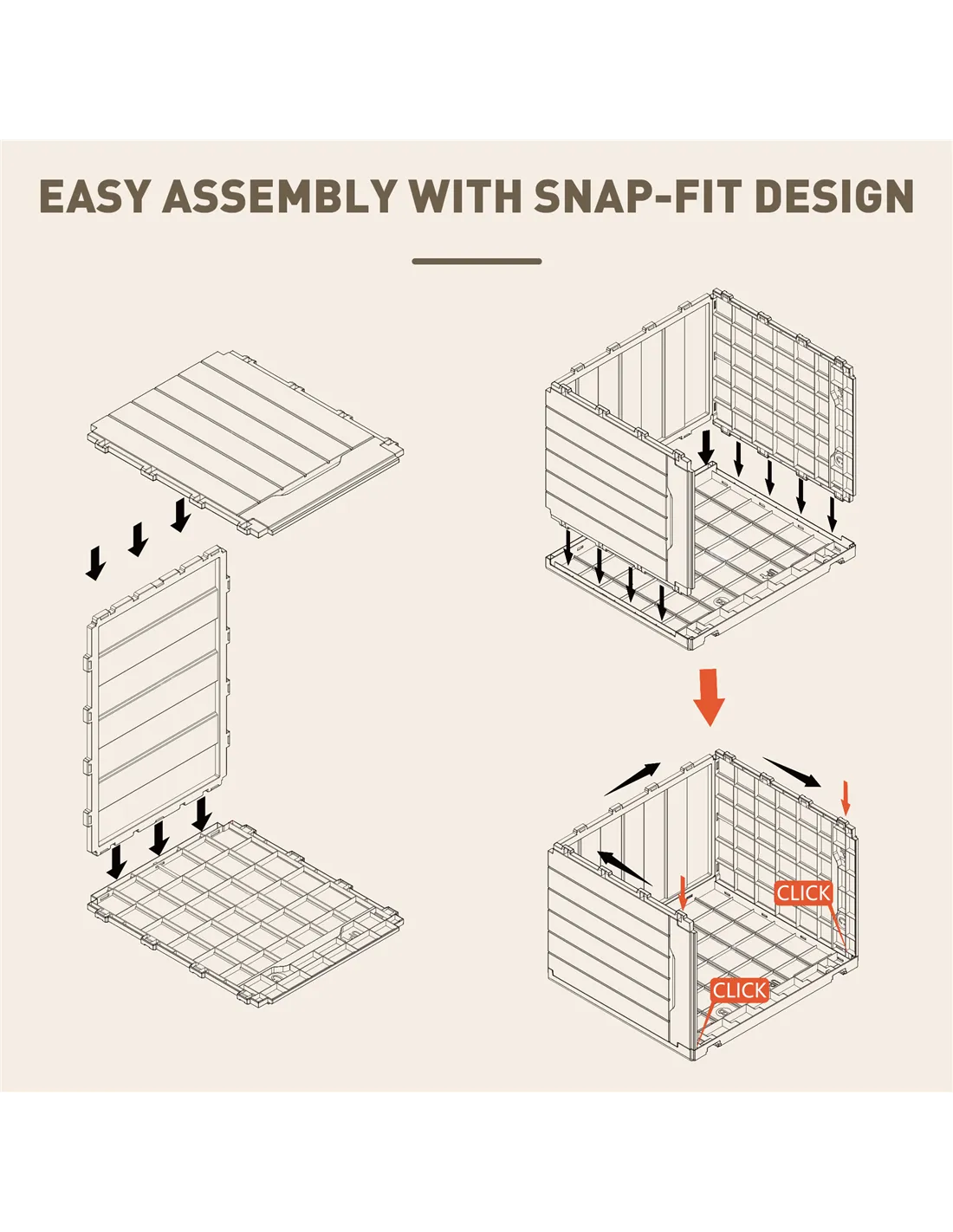 EASY ASSEMBLY WITH SNAP-FIT DESIGN

CLICK

CLICK