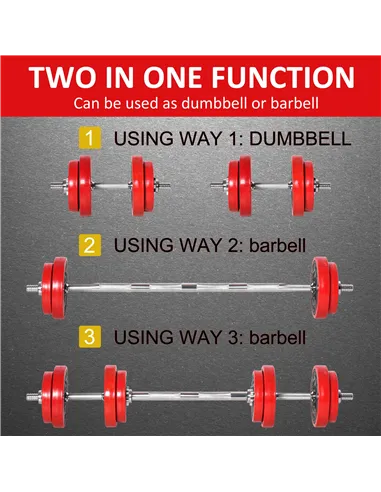 TWO IN ONE FUNCTION
Can be used as dumbbell or barbell

1 USING WAY 1: DUMBBELL

2 USING WAY 2: barbell

3 USING WAY 3: barbell