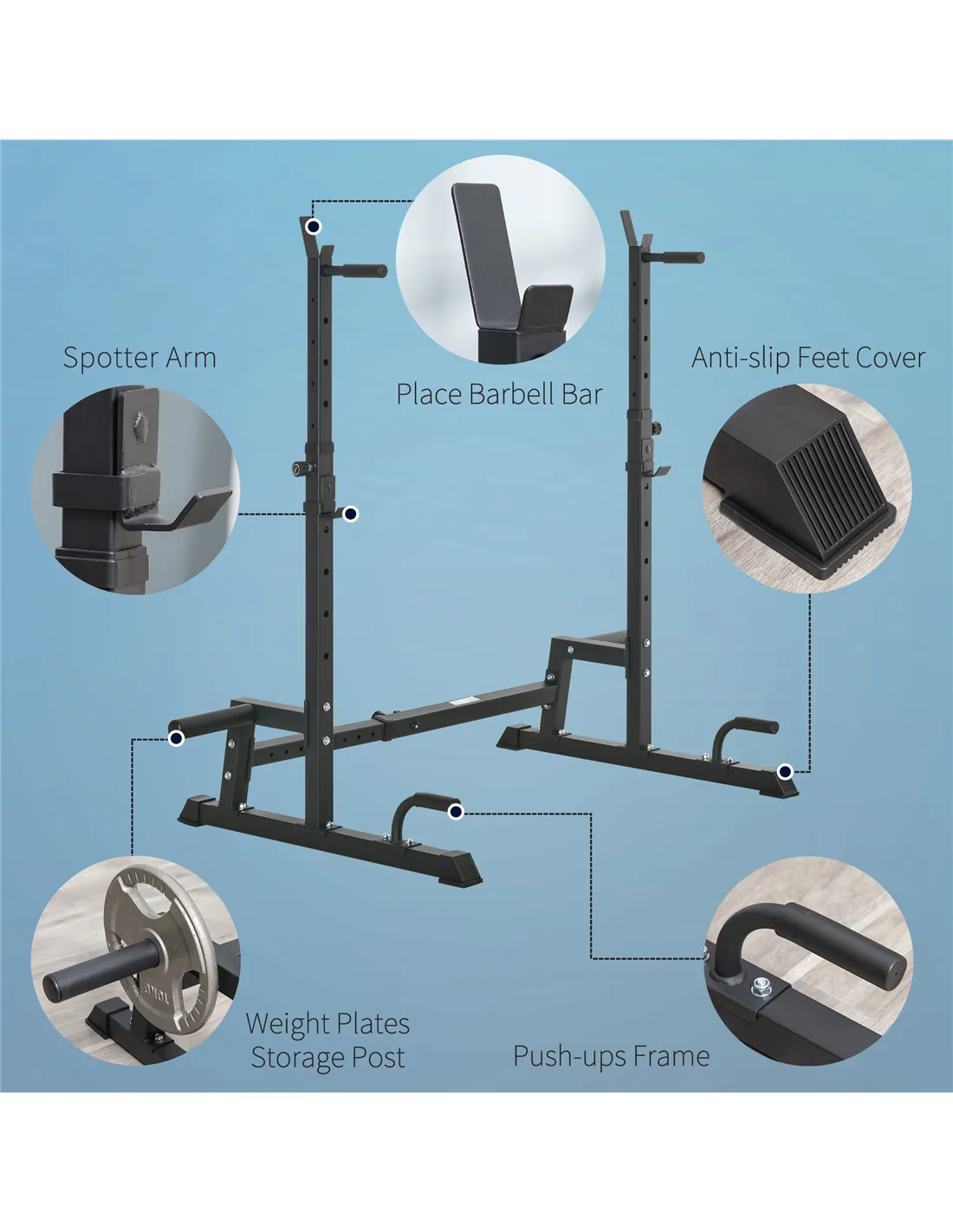 Spotter Arm

Place Barbell Bar

Anti-slip Feet Cover

Weight Plates Storage Post

Push-ups Frame