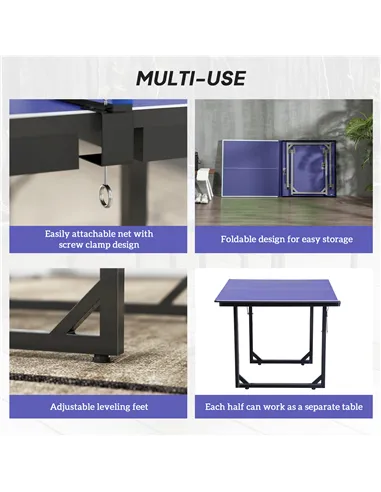 MULTI-USE

Easily attachable net with screw clamp design

Foldable design for easy storage

Adjustable leveling feet

Each half can work as a separate table