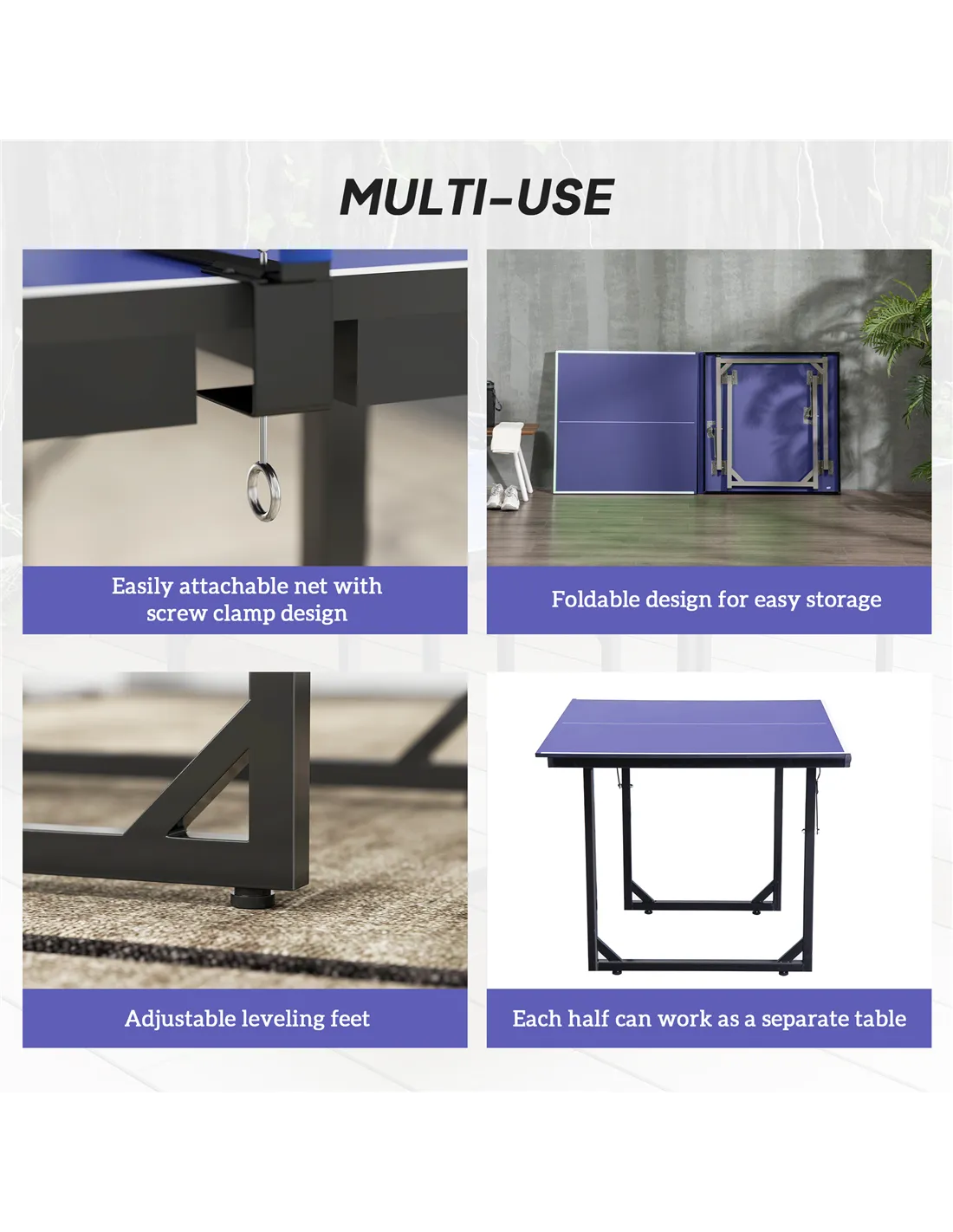 MULTI-USE

Easily attachable net with screw clamp design

Foldable design for easy storage

Adjustable leveling feet

Each half can work as a separate table