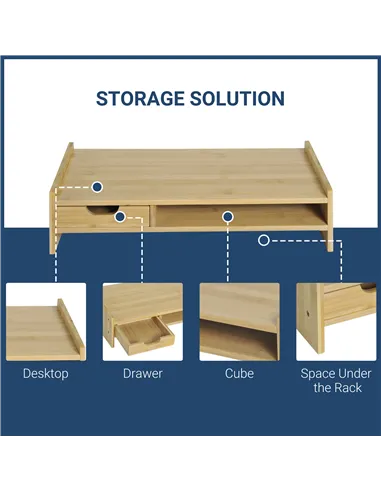 STORAGE SOLUTION

Desktop

Drawer

Cube

Space Under the Rack