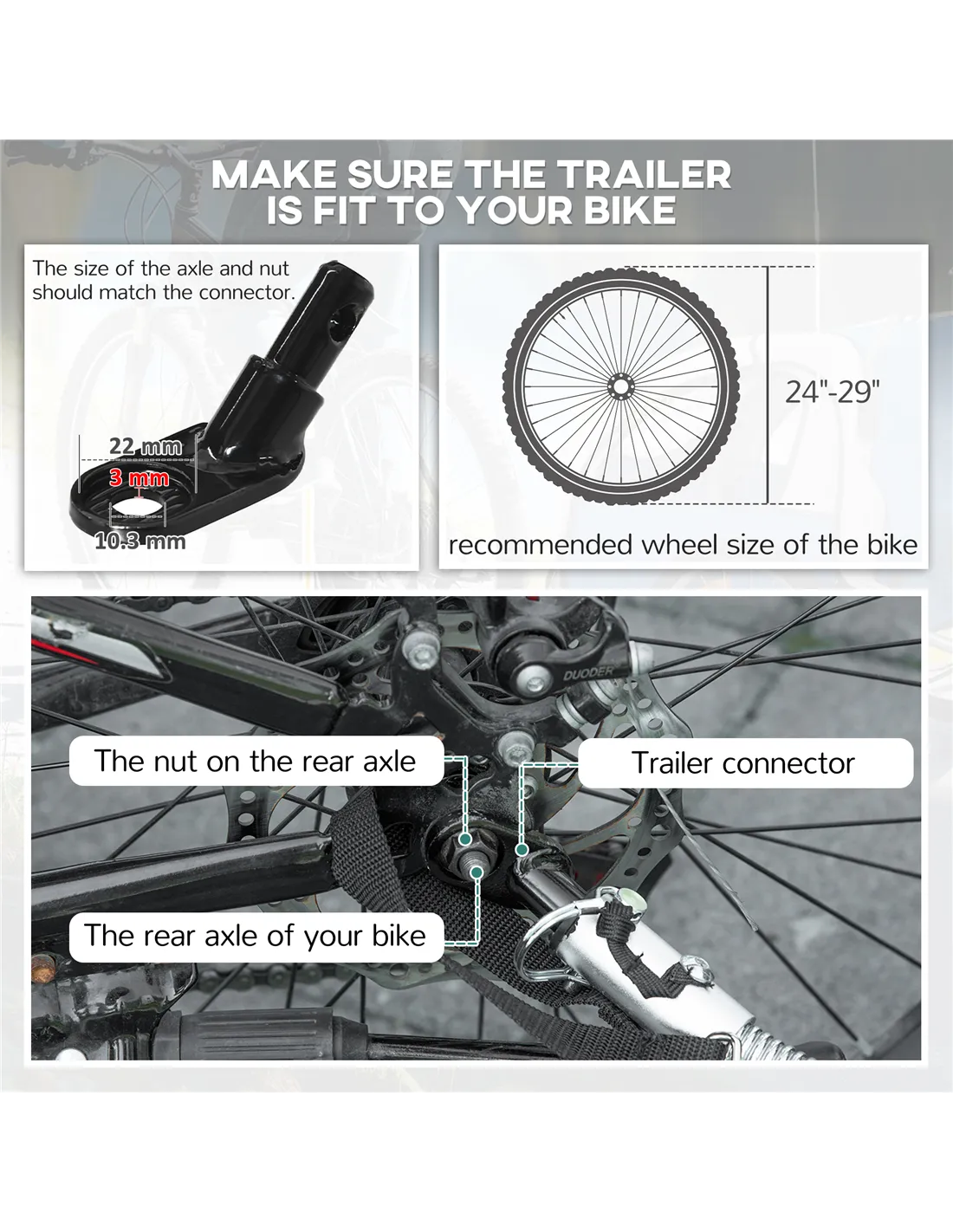 MAKE SURE THE TRAILER IS FIT TO YOUR BIKE

The size of the axle and nut should match the connector.

22 mm

3 mm

10.3 mm

24"-29"

recommended wheel size of the bike

DUODER

The nut on the rear axle

Trailer connector

The rear axle of your bike