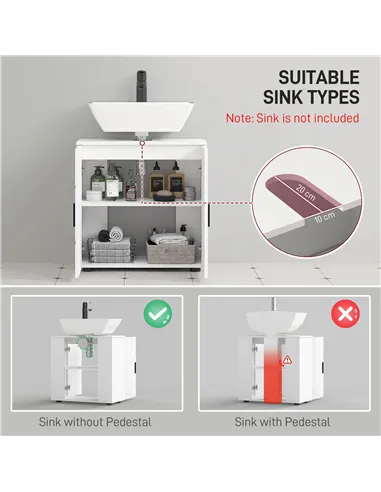 SUITABLE SINK TYPES

Note: Sink is not included

20 cm

10 cm

Sink without Pedestal

Sink with Pedestal