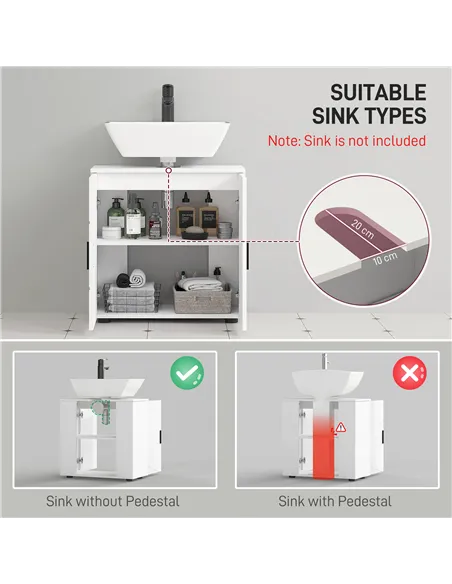 SUITABLE SINK TYPES

Note: Sink is not included

20 cm

10 cm

Sink without Pedestal

Sink with Pedestal