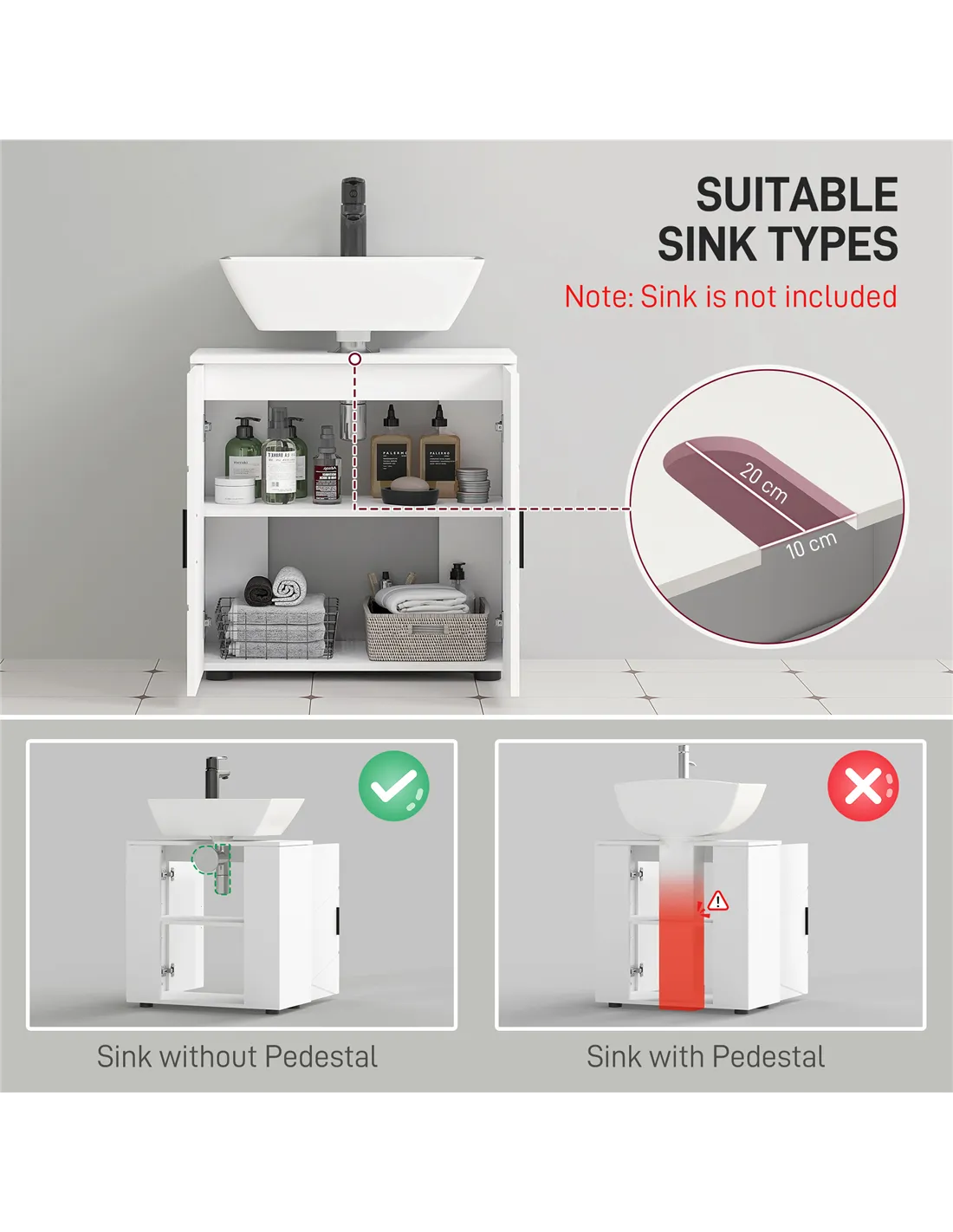 SUITABLE SINK TYPES

Note: Sink is not included

20 cm

10 cm

Sink without Pedestal

Sink with Pedestal