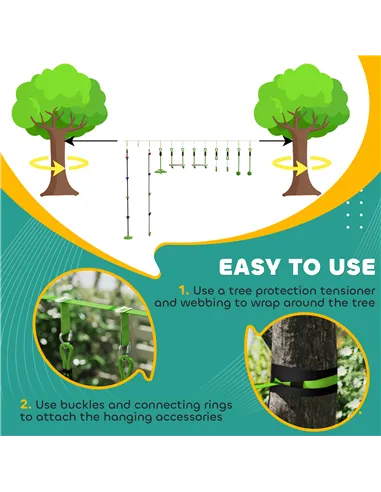 EASY TO USE

1. Use a tree protection tensioner and webbing to wrap around the tree

2. Use buckles and connecting rings to attach the hanging accessories