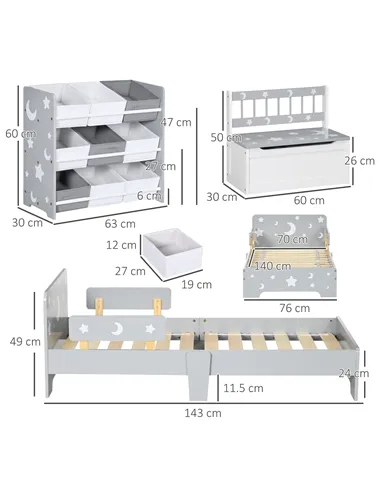 60 cm
47 cm
27 cm
6 cm
30 cm
63 cm
50 cm
26 cm
30 cm
60 cm
12 cm
27 cm
19 cm
70 cm
140 cm
76 cm
49 cm
24 cm
11.5 cm
143 cm