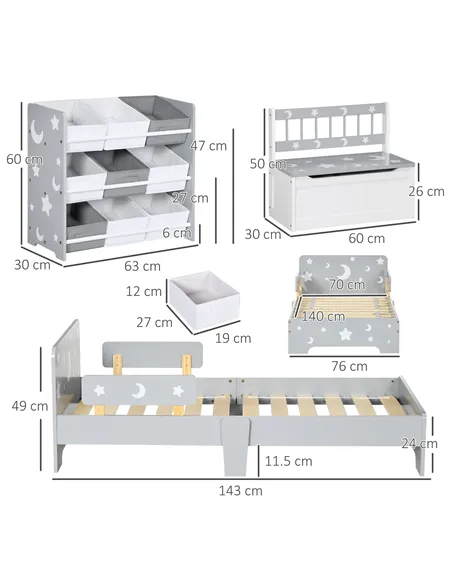 60 cm
47 cm
27 cm
6 cm
30 cm
63 cm
50 cm
26 cm
30 cm
60 cm
12 cm
27 cm
19 cm
70 cm
140 cm
76 cm
49 cm
24 cm
11.5 cm
143 cm