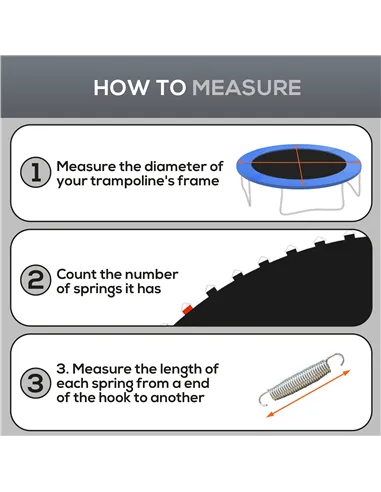 HOW TO MEASURE

1 Measure the diameter of your trampoline's frame

2 Count the number of springs it has

3 3. Measure the length of each spring from a end of the hook to another