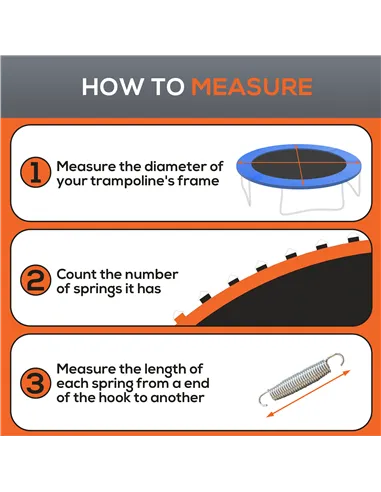 HOW TO MEASURE

1 Measure the diameter of your trampoline's frame

2 Count the number of springs it has

3 Measure the length of each spring from a end of the hook to another