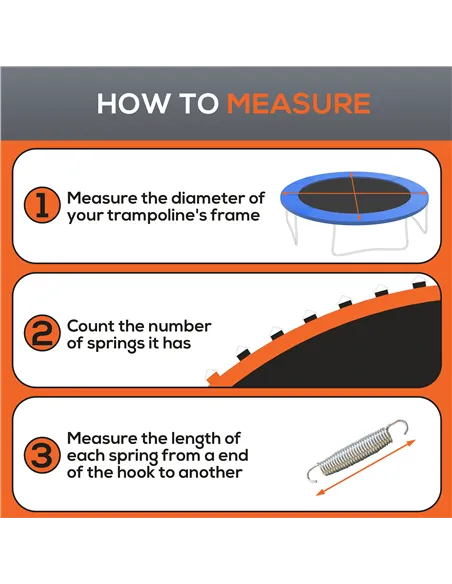 HOW TO MEASURE

1 Measure the diameter of your trampoline's frame

2 Count the number of springs it has

3 Measure the length of each spring from a end of the hook to another