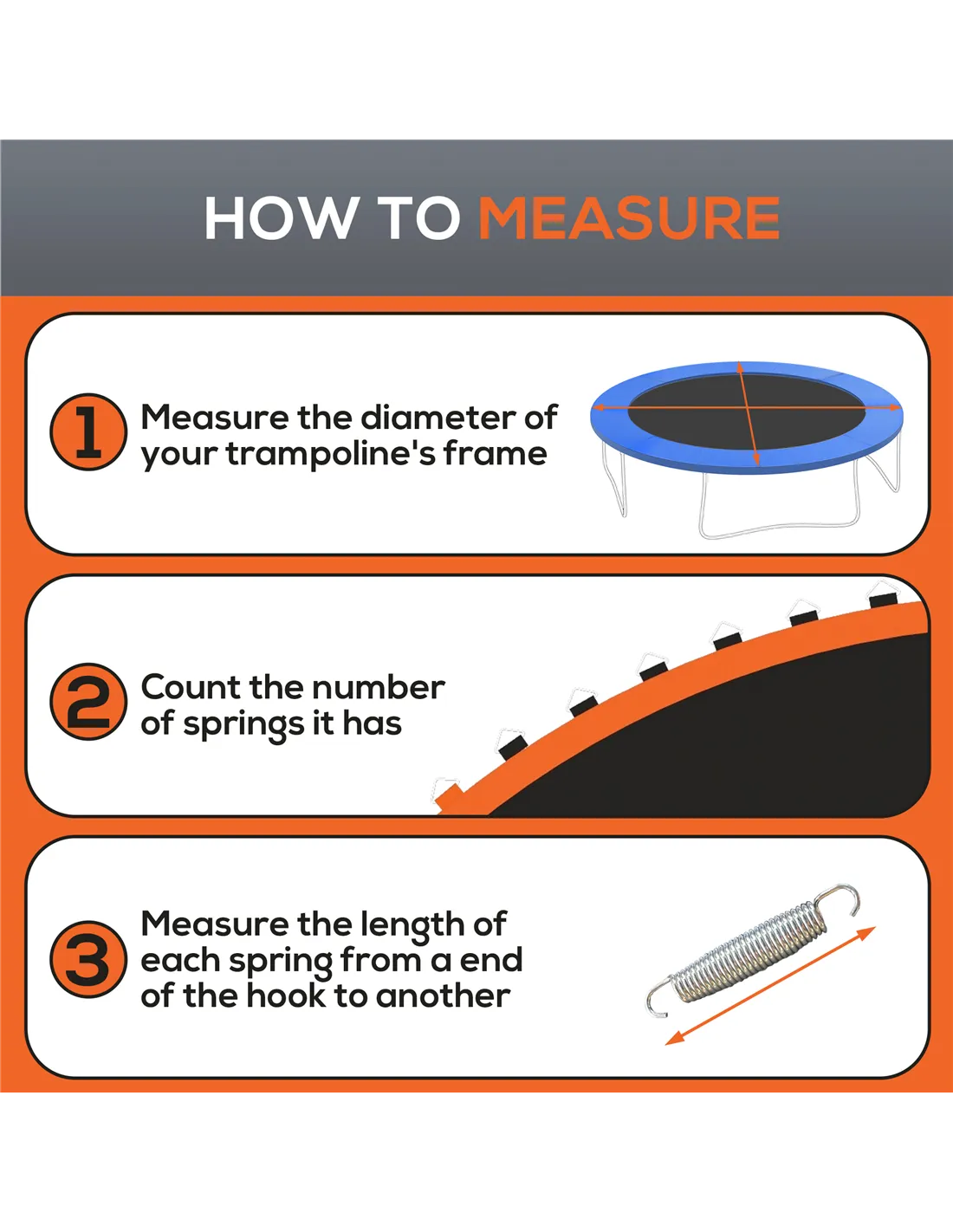 HOW TO MEASURE

1 Measure the diameter of your trampoline's frame

2 Count the number of springs it has

3 Measure the length of each spring from a end of the hook to another