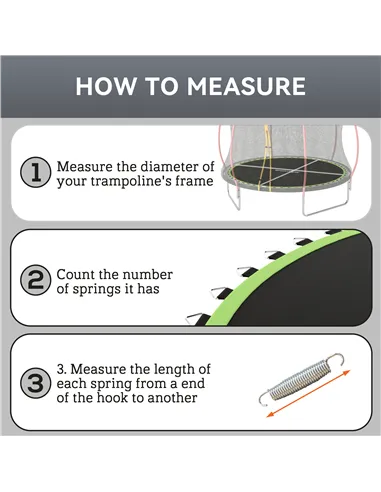 HOW TO MEASURE

1 Measure the diameter of your trampoline's frame

2 Count the number of springs it has

3 3. Measure the length of each spring from a end of the hook to another