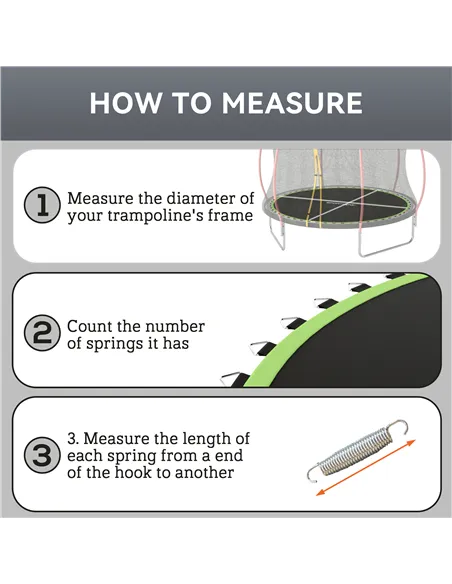 HOW TO MEASURE

1 Measure the diameter of your trampoline's frame

2 Count the number of springs it has

3 3. Measure the length of each spring from a end of the hook to another